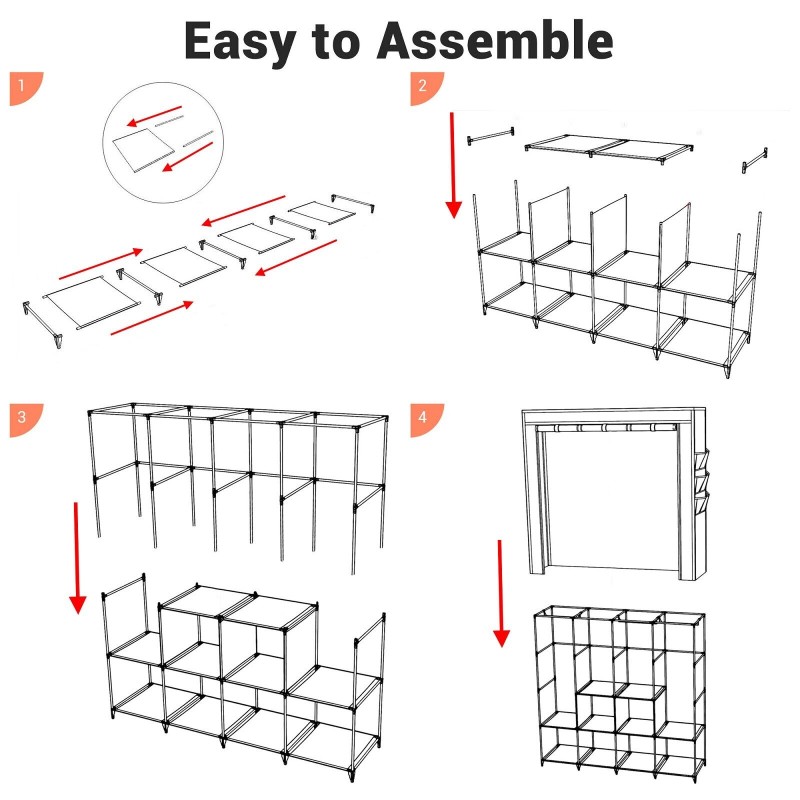 Easy to Assemble

1

2

3

4